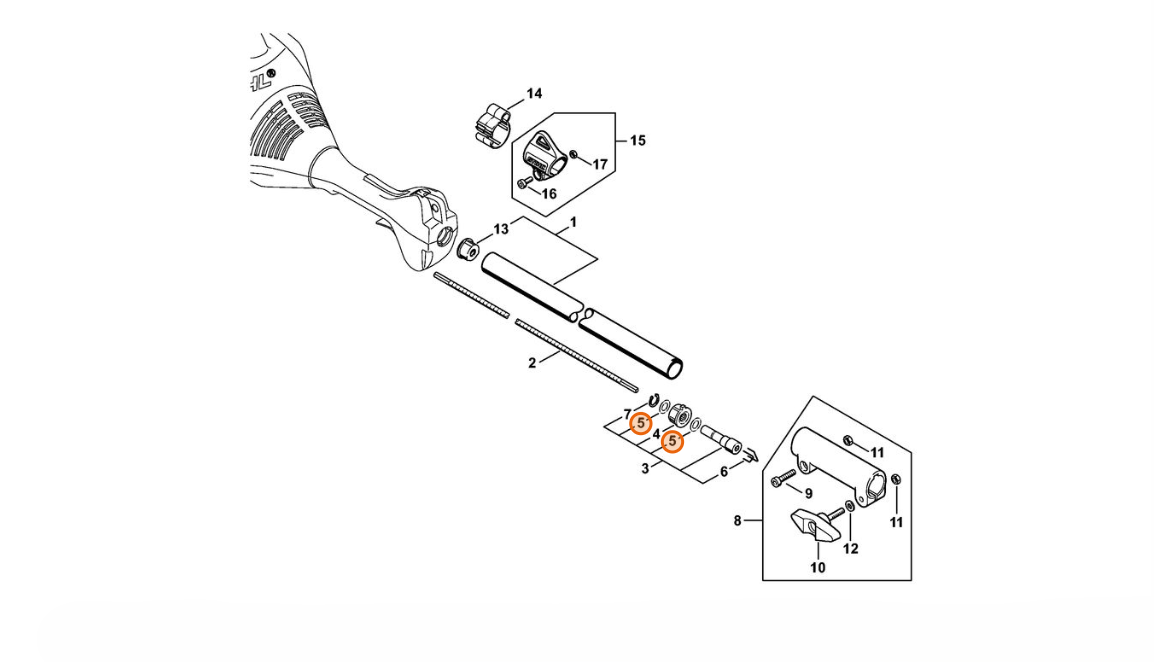 14
15
17
16
13
1
2
7
5
4
5
3
6
11
9
11
8
12
10